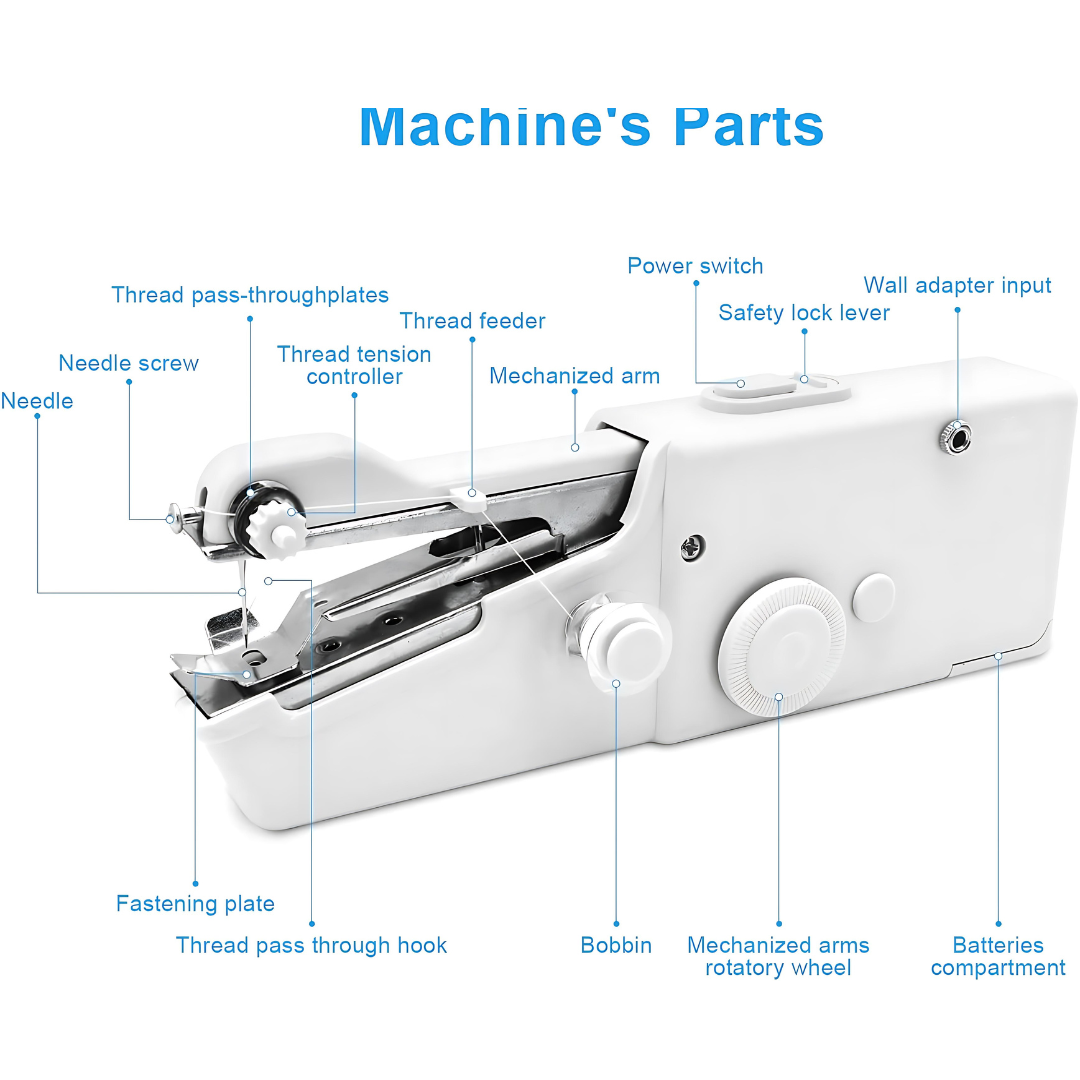 Machine's Parts

Power switch

Wall adapter input

Thread pass-throughplates

Safety lock lever

Thread feeder

Needle screw

Thread tension controller

Mechanized arm

Needle

Fastening plate

Thread pass through hook

Bobbin

Mechanized arms rotatory wheel

Batteries compartment