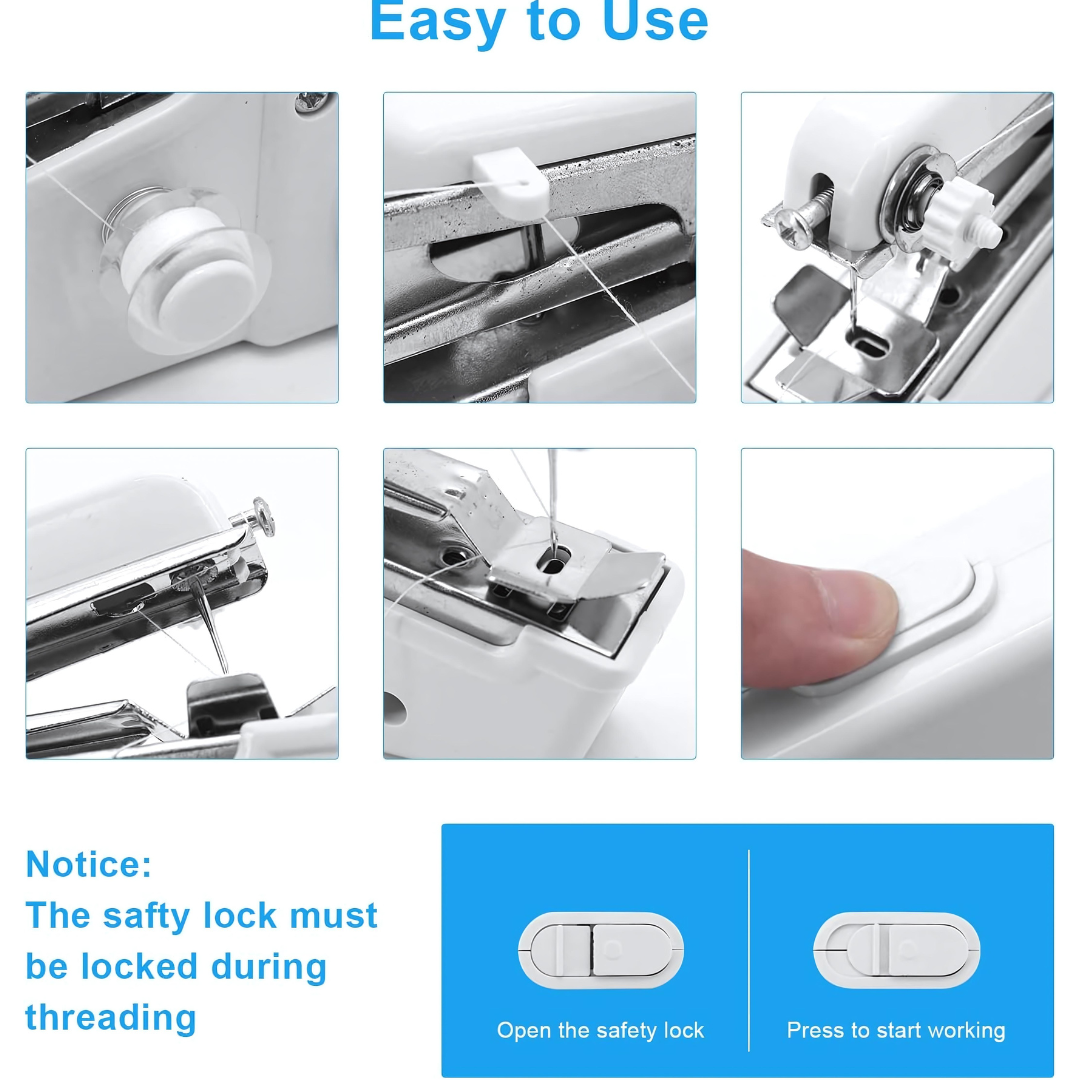 Easy to Use

Notice:
The safty lock must be locked during threading

Open the safety lock

Press to start working