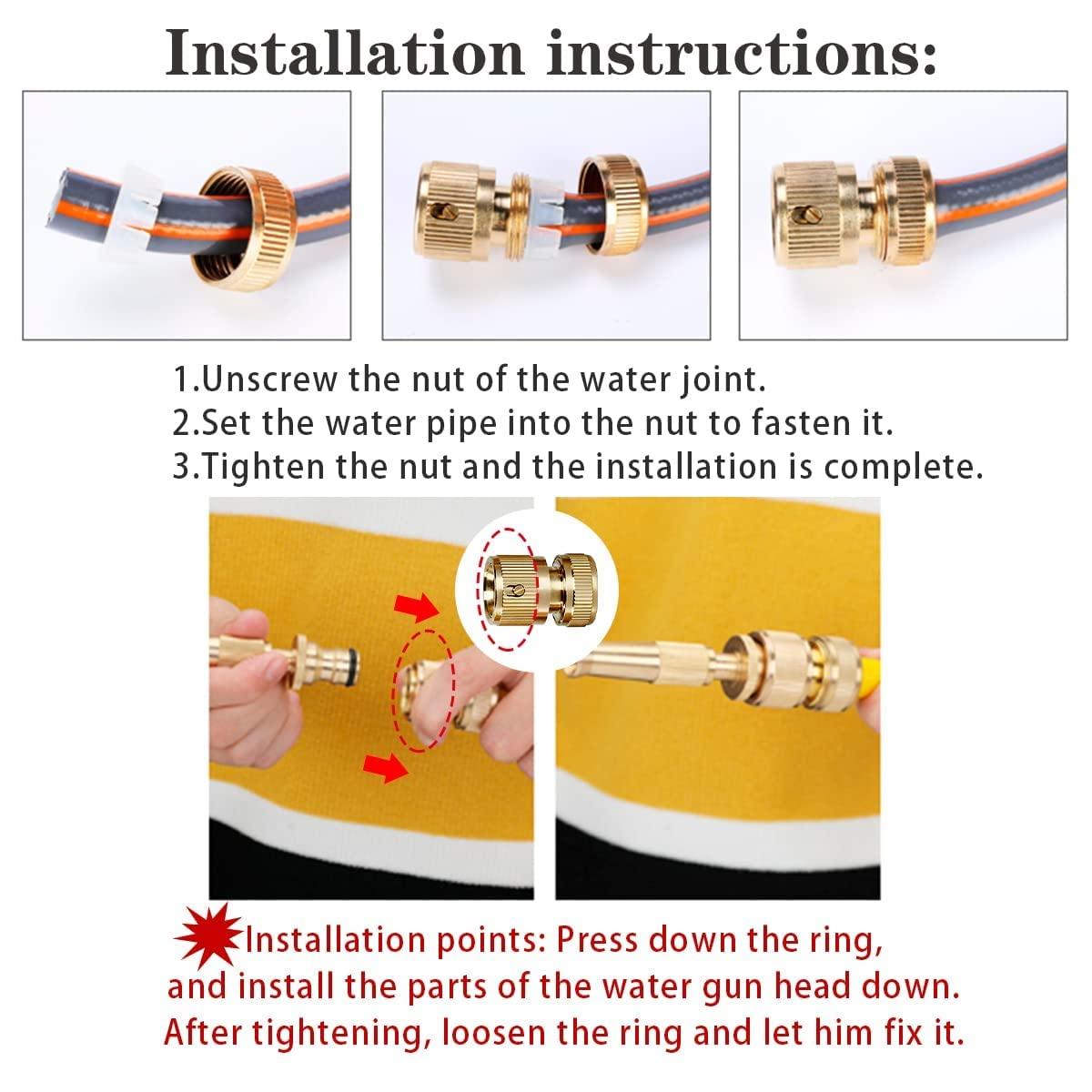 Installation instructions:

1.Unscrew the nut of the water joint.
2.Set the water pipe into the nut to fasten it.
3.Tighten the nut and the installation is complete.

Installation points: Press down the ring, and install the parts of the water gun head down. After tightening, loosen the ring and let him fix it.