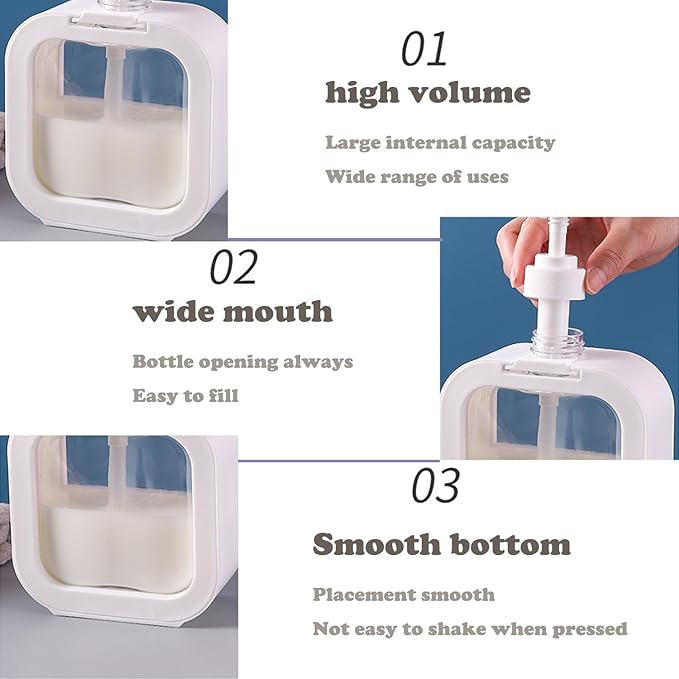 01
high volume

Large internal capacity
Wide range of uses

02
wide mouth

Bottle opening always
Easy to fill

03
Smooth bottom

Placement smooth
Not easy to shake when pressed