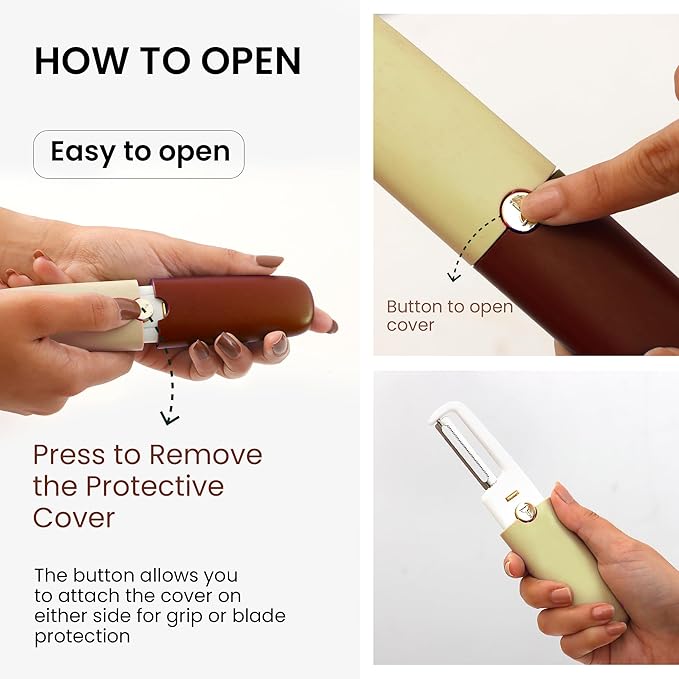 HOW TO OPEN

Easy to open

Press to Remove the Protective Cover

The button allows you to attach the cover on either side for grip or blade protection

Button to open cover