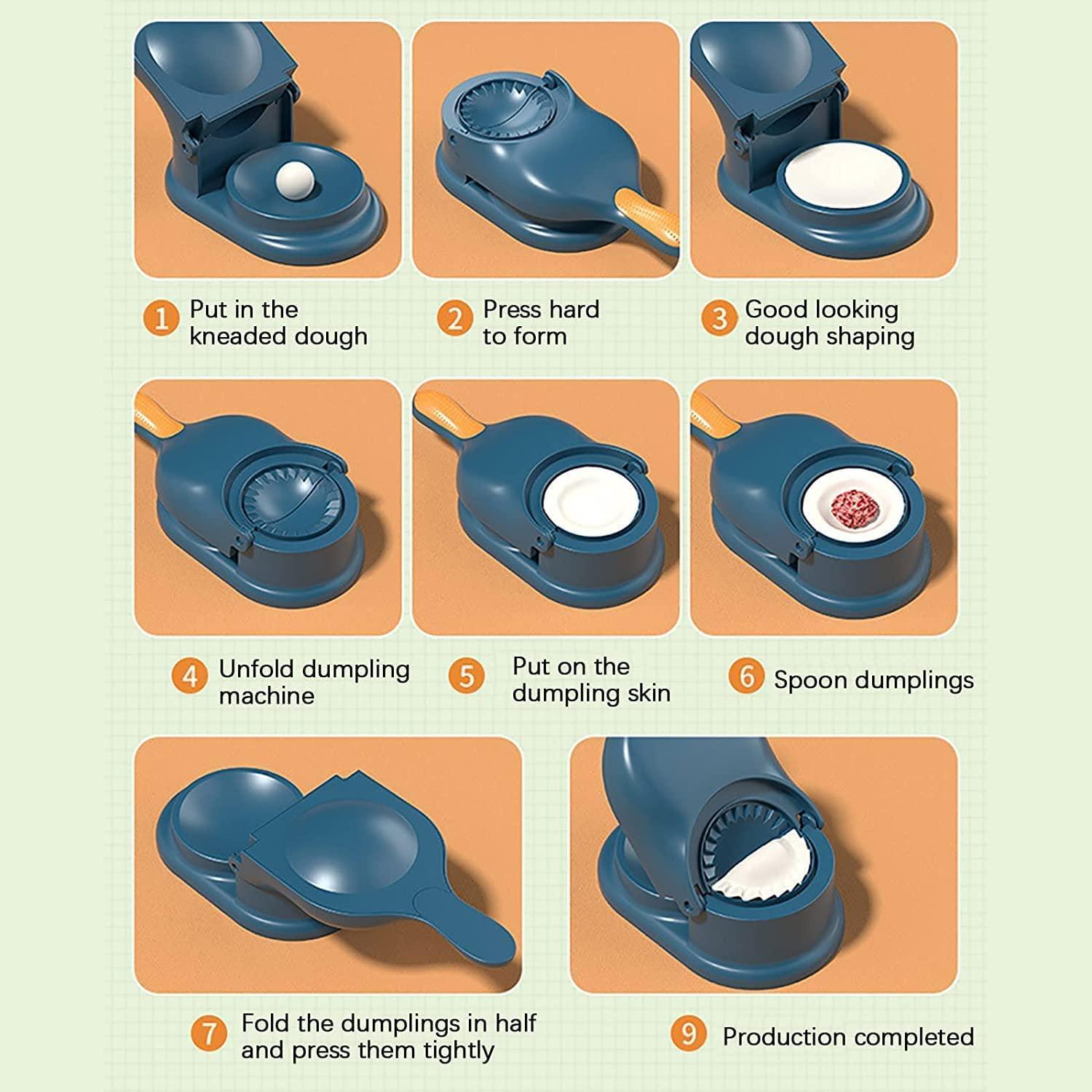 1 Put in the kneaded dough

2 Press hard to form

3 Good looking dough shaping

4 Unfold dumpling machine

5 Put on the dumpling skin

6 Spoon dumplings

7 Fold the dumplings in half and press them tightly

9 Production completed